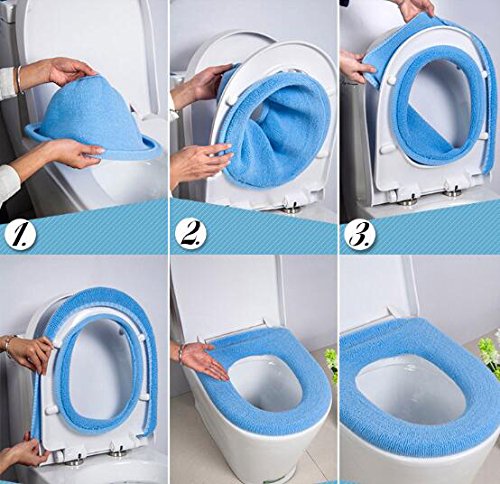 1.

2.

3.