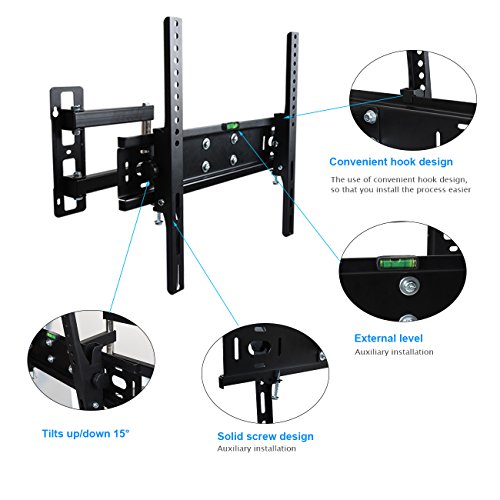 Convenient hook design

The use of convenient hook design, so that you install the process easier

External level

Auxiliary installation

Tilts up/down 15°

Solid screw design

Auxiliary installation