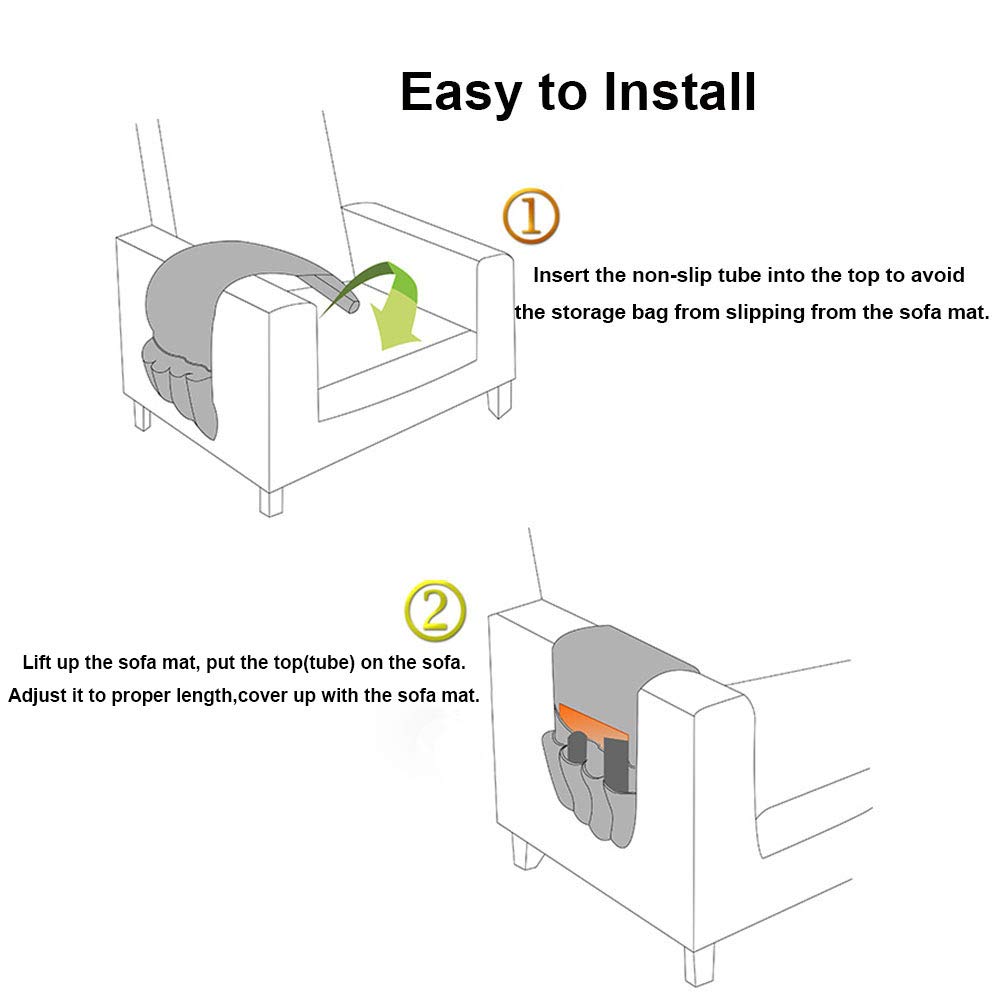 Easy to Install

①

Insert the non-slip tube into the top to avoid the storage bag from slipping from the sofa mat.

②

Lift up the sofa mat, put the top(tube) on the sofa. Adjust it to proper length,cover up with the sofa mat.