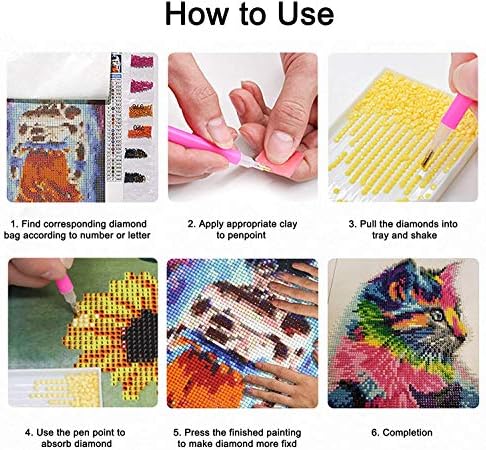 How to Use

1. Find corresponding diamond bag according to number or letter

2. Apply appropriate clay to penpoint

3. Pull the diamonds into tray and shake

4. Use the pen point to absorb diamond

5. Press the finished painting to make diamond more fixd

6. Completion