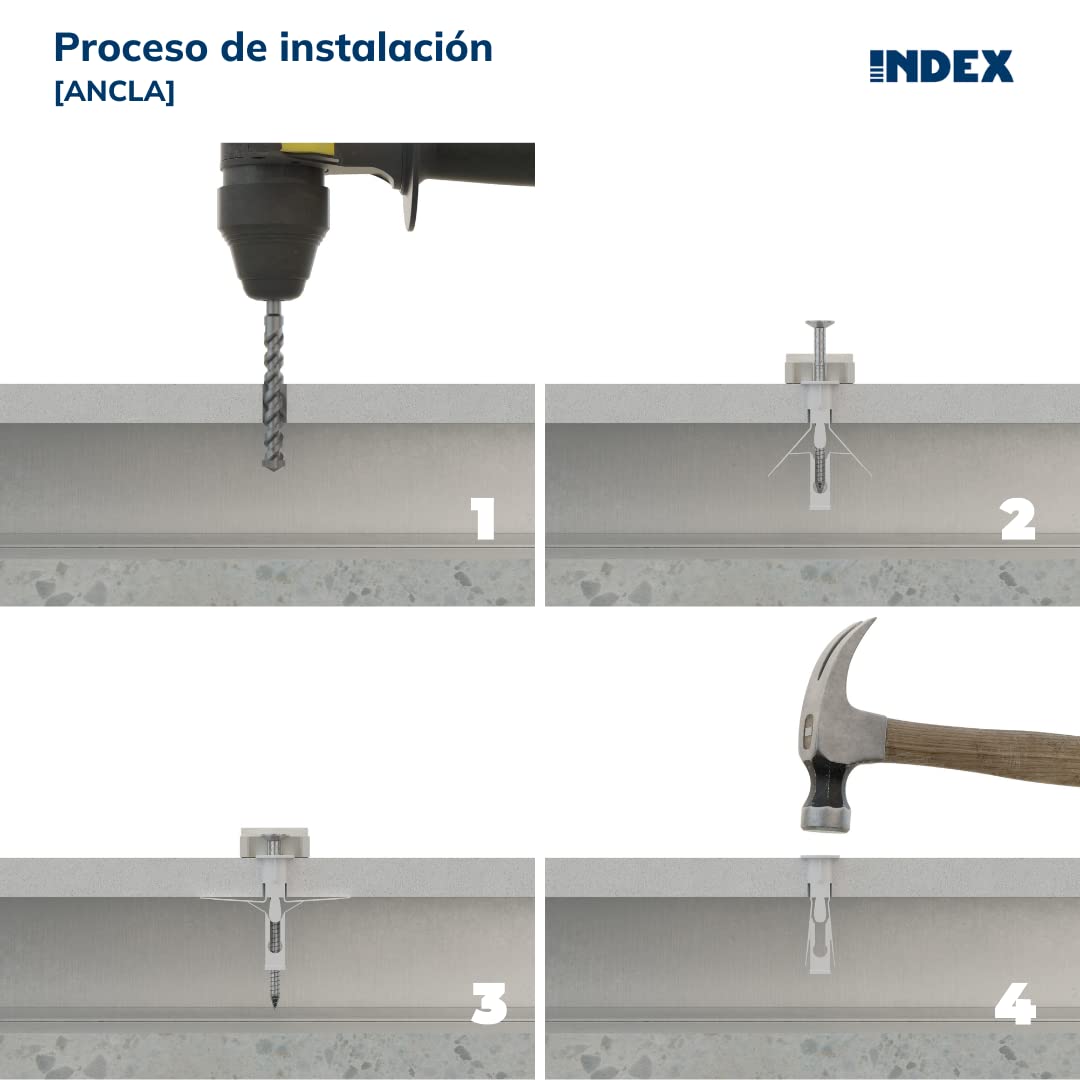 Proceso de instalación
[ANCLA]

INDEX

1

2

3

4