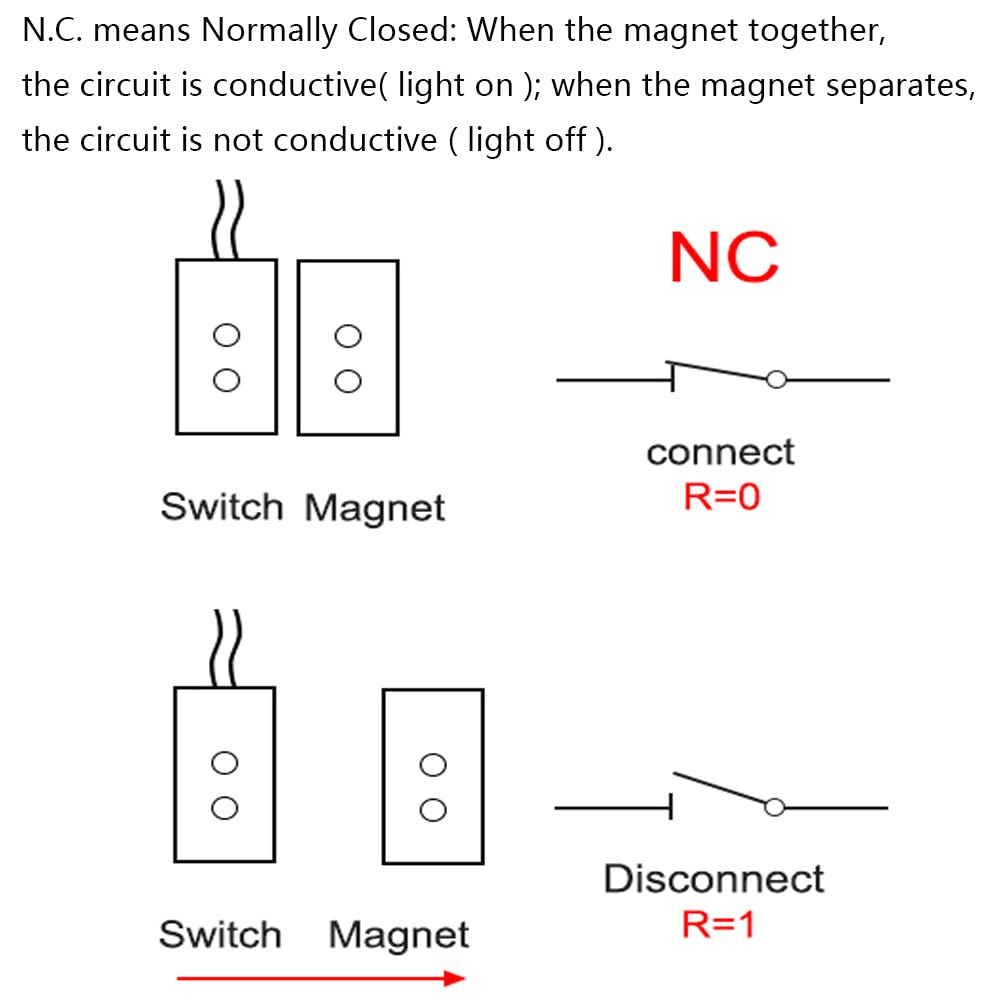 N.C. means Normally Closed: When the magnet together, the circuit is conductive( light on ); when the magnet separates, the circuit is not conductive ( light off ).

NC

Switch Magnet

connect
R=0

Switch Magnet

Disconnect
R=1