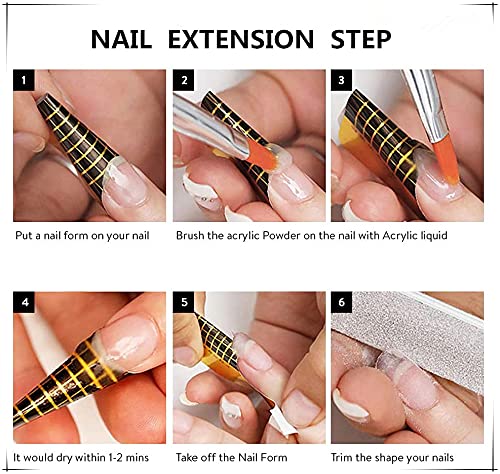 NAIL EXTENSION STEP

1

2

3

Put a nail form on your nail

Brush the acrylic Powder on the nail with Acrylic liquid

4

5

6

It would dry within 1-2 mins

Take off the Nail Form

Trim the shape your nails