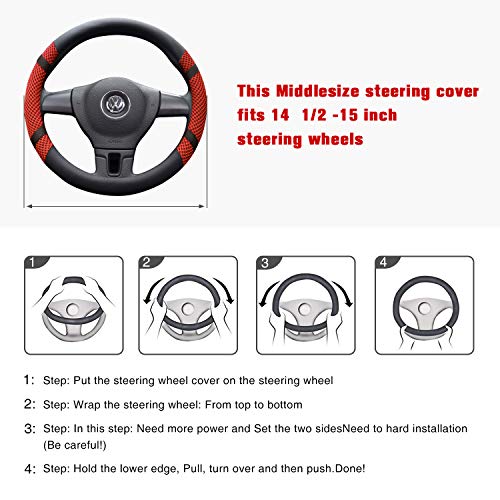 This Middlesize steering cover fits 14 1/2 -15 inch steering wheels

1

2

3

4

1: Step: Put the steering wheel cover on the steering wheel

2: Step: Wrap the steering wheel: From top to bottom

3: Step: In this step: Need more power and Set the two sidesNeed to hard installation (Be careful!)

4: Step: Hold the lower edge, Pull, turn over and then push.Done!