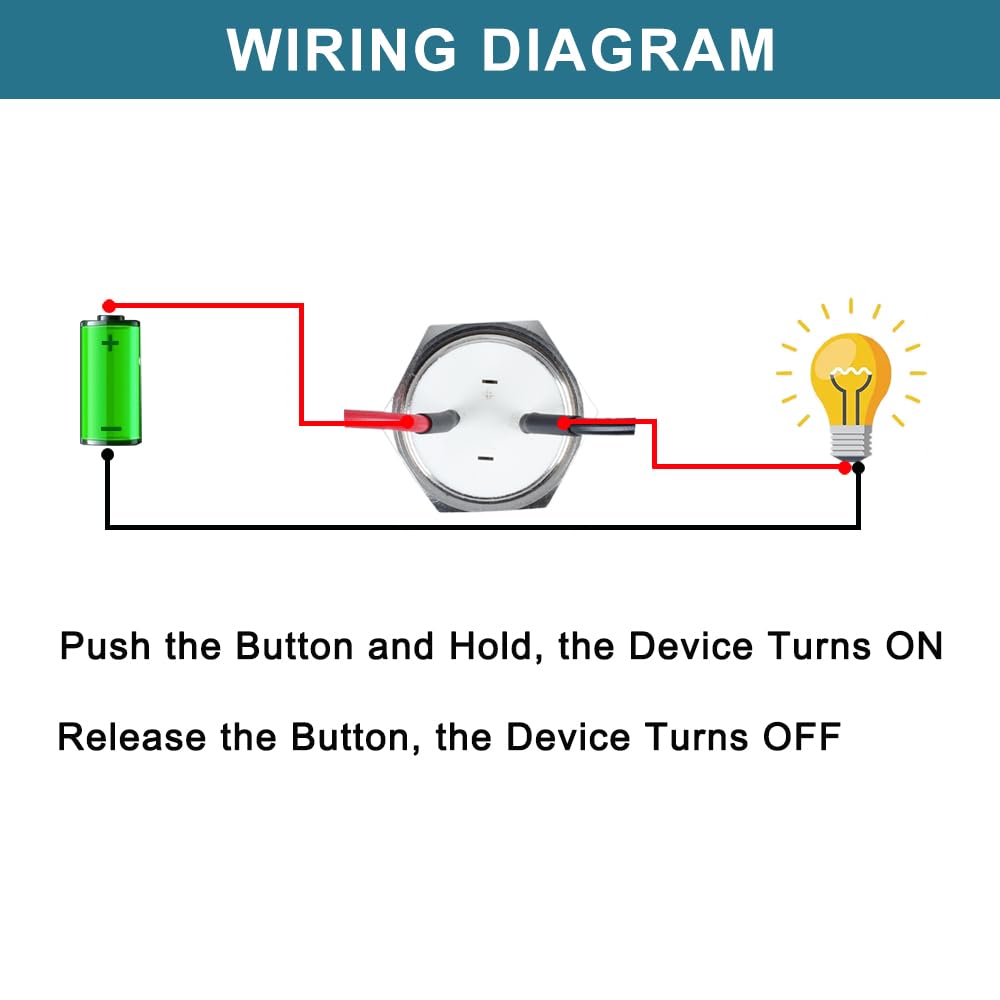 WIRING DIAGRAM

+

−

Push the Button and Hold, the Device Turns ON

Release the Button, the Device Turns OFF