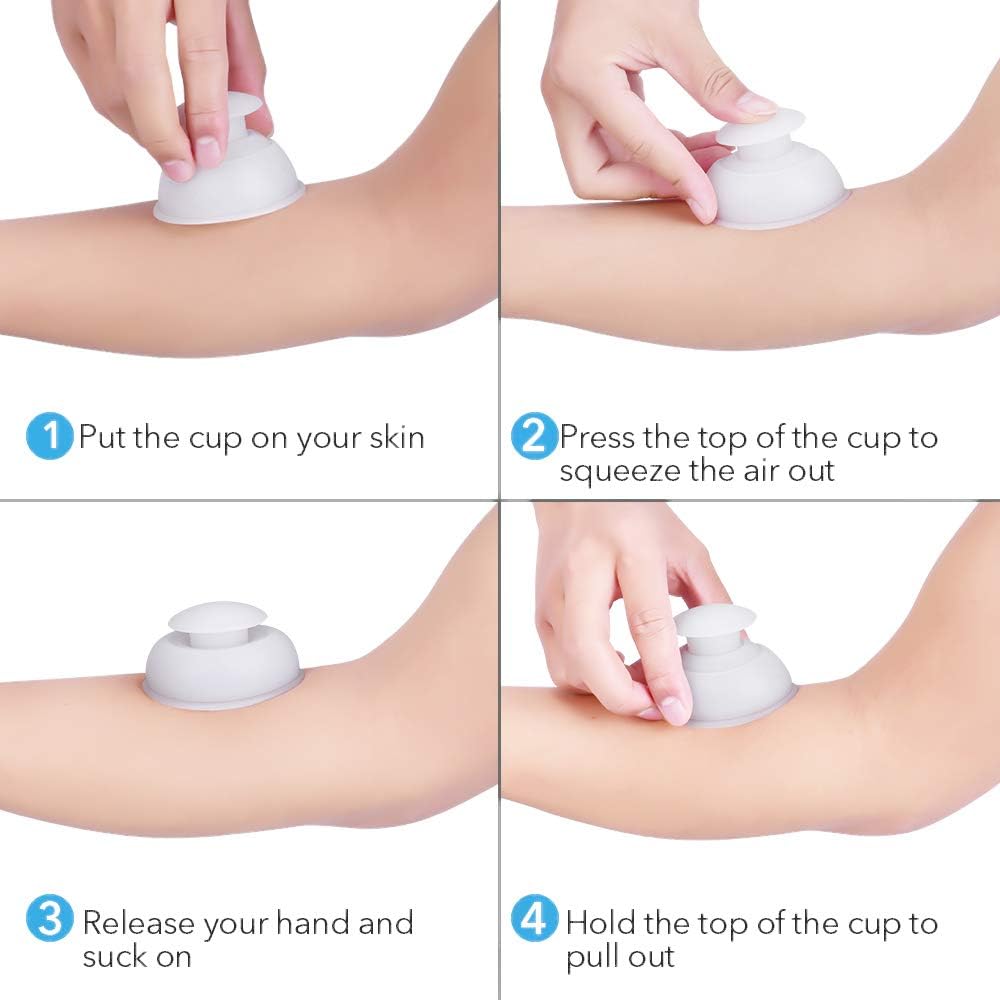 1 Put the cup on your skin

2 Press the top of the cup to squeeze the air out

3 Release your hand and suck on

4 Hold the top of the cup to pull out