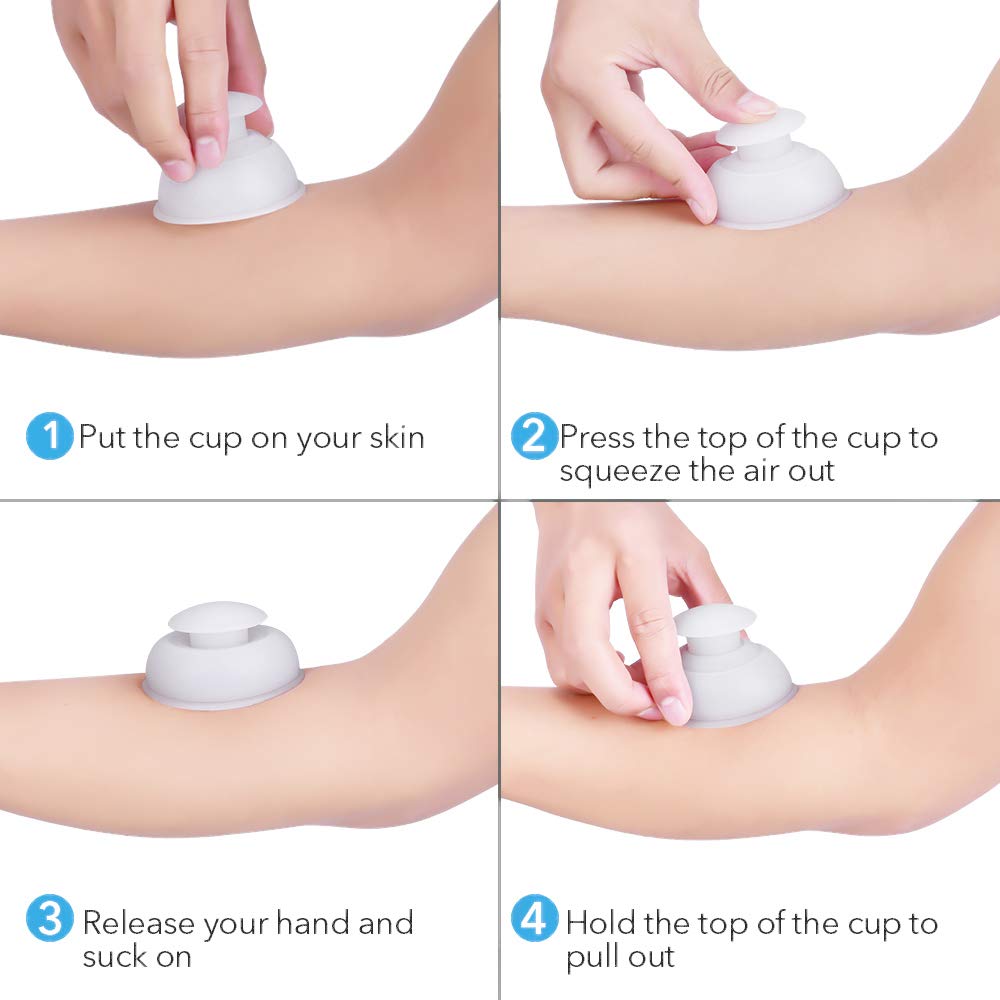 1 Put the cup on your skin

2 Press the top of the cup to squeeze the air out

3 Release your hand and suck on

4 Hold the top of the cup to pull out