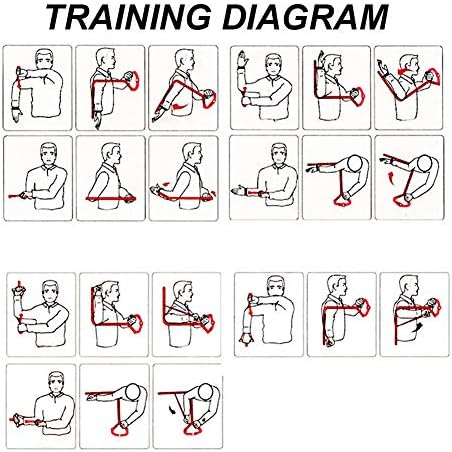 TRAINING DIAGRAM