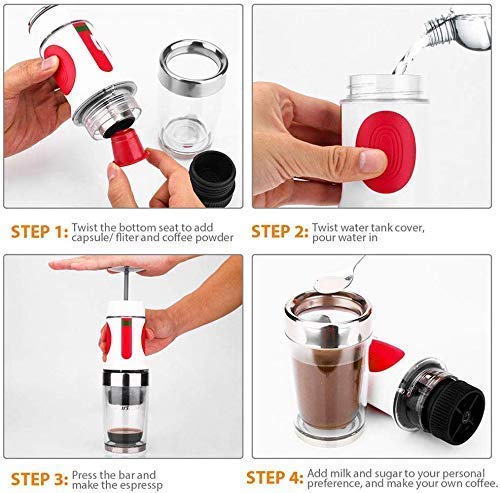 STEP 1: Twist the bottom seat to add capsule/ fliter and coffee powder

STEP 2: Twist water tank cover, pour water in

STEP 3: Press the bar and make the espressp

STEP 4: Add milk and sugar to your personal preference, and make your own coffee.