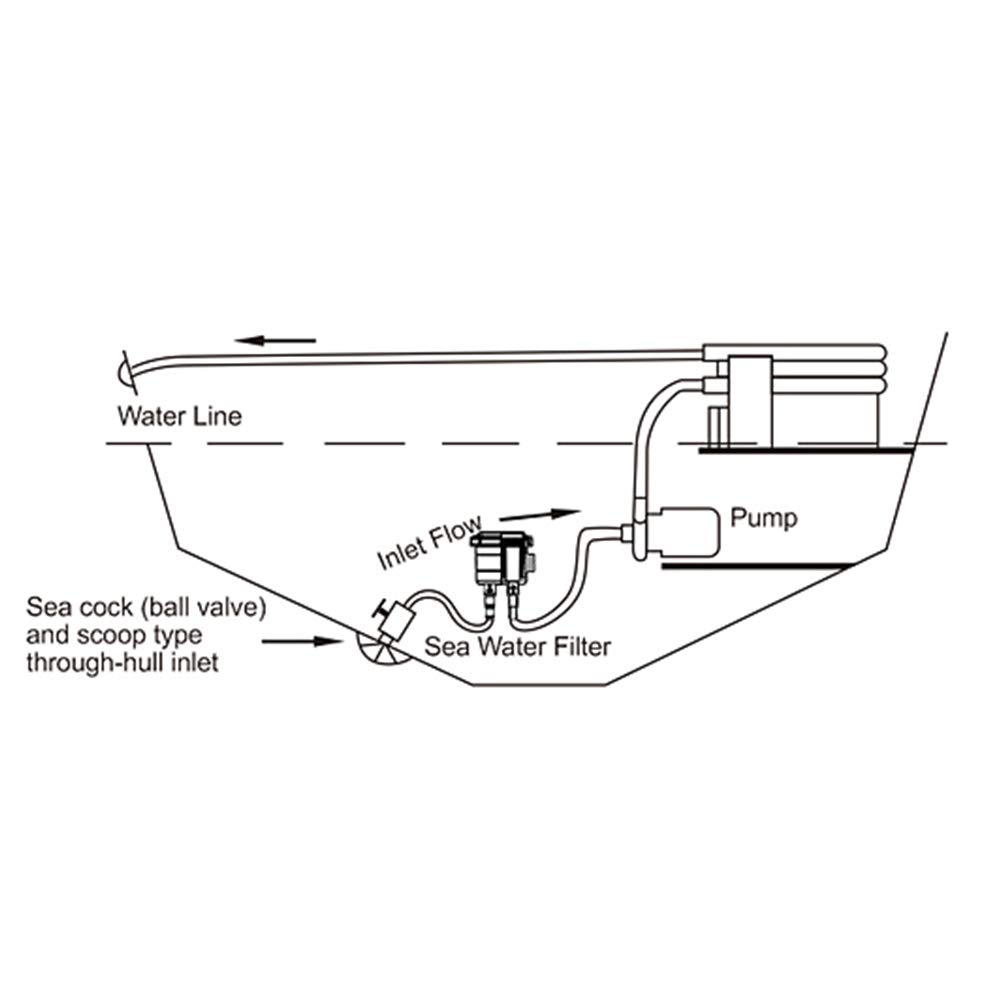 Water Line

Pump

Inlet Flow

Sea cock (ball valve) and scoop type through-hull inlet

Sea Water Filter