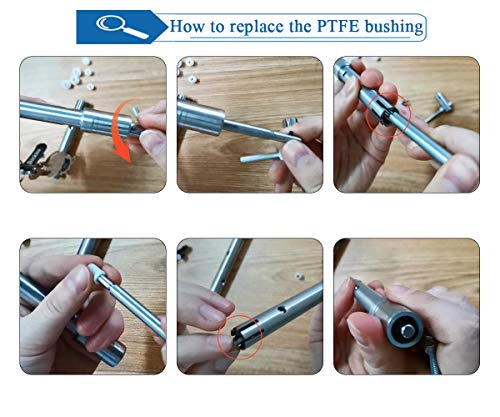 How to replace the PTFE bushing