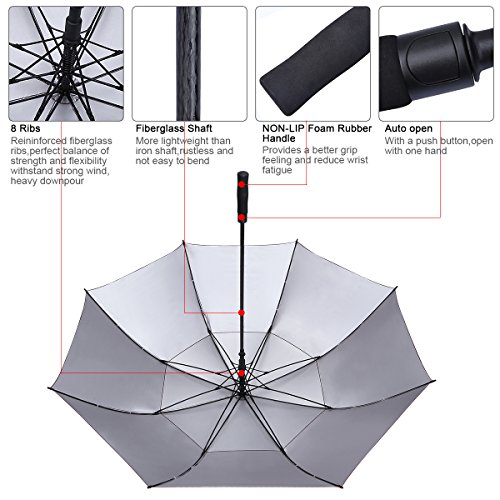 8 Ribs
Reininforced fiberglass ribs,perfect balance of strength and flexibility withstand strong wind, heavy downpour

Fiberglass Shaft
More lightweight than iron shaft,rustless and not easy to bend

NON-LIP Foam Rubber Handle
Provides a better grip feeling and reduce wrist fatigue

Auto open
With a push button,open with one hand