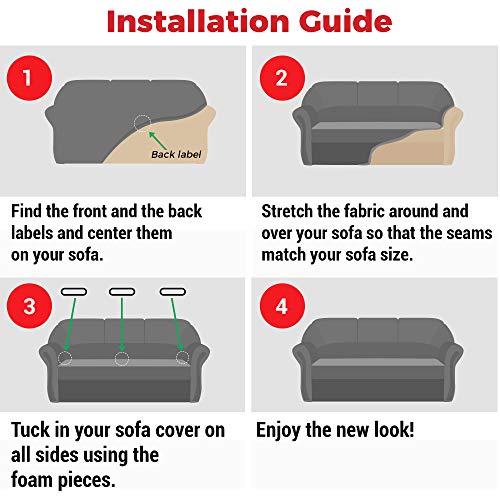 Installation Guide

1

Back label

Find the front and the back labels and center them on your sofa.

2

Stretch the fabric around and over your sofa so that the seams match your sofa size.

3

Tuck in your sofa cover on all sides using the foam pieces.

4

Enjoy the new look!