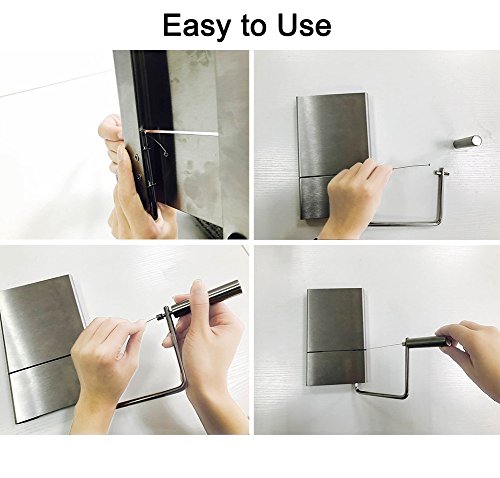 Easy to Use