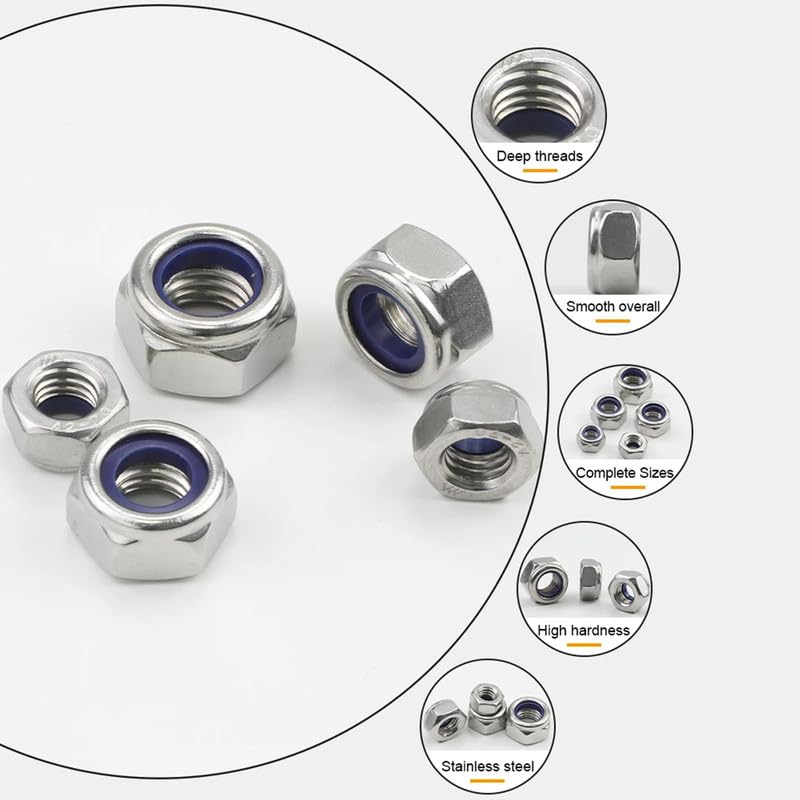 Deep threads

Smooth overall

Complete Sizes

High hardness

Stainless steel