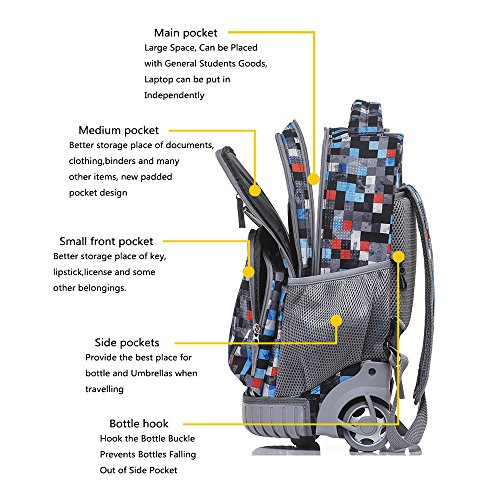 Main pocket
Large Space, Can be Placed with General Students Goods, Laptop can be put in Independently

Medium pocket
Better storage place of documents, clothing,binders and many other items, new padded pocket design

Small front pocket
Better storage place of key, lipstick,license and some other belongings.

Side pockets
Provide the best place for bottle and Umbrellas when travelling

Bottle hook
Hook the Bottle Buckle Prevents Bottles Falling Out of Side Pocket