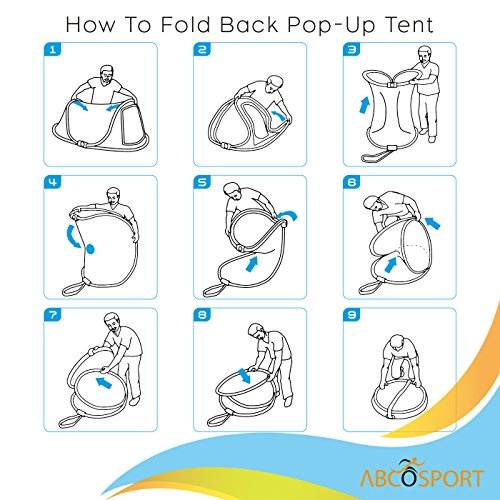 How To Fold Back Pop-Up Tent

1

2

3

4

5

6

7

8

9

ABCOSPORT