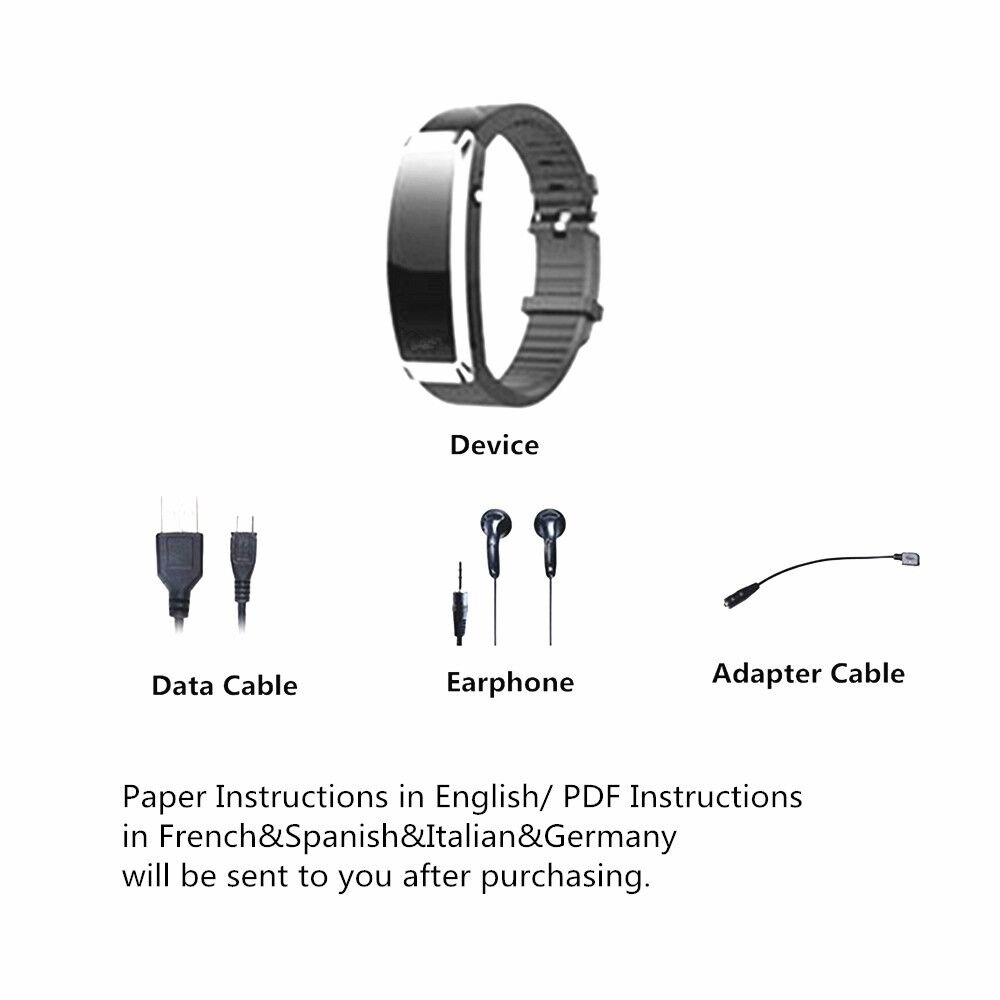 Device

Data Cable

Earphone

Adapter Cable

Paper Instructions in English/ PDF Instructions in French&Spanish&Italian&Germany will be sent to you after purchasing.