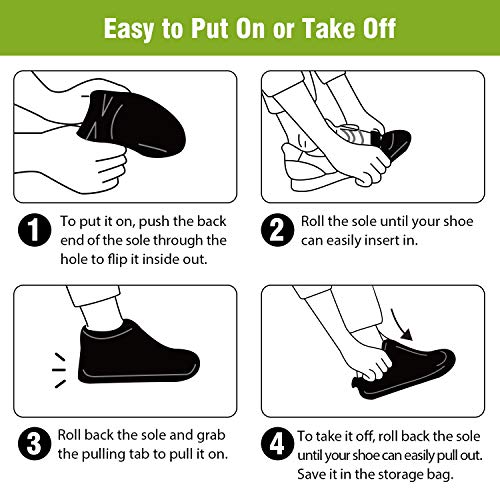 Easy to Put On or Take Off

1 To put it on, push the back end of the sole through the hole to flip it inside out.

2 Roll the sole until your shoe can easily insert in.

3 Roll back the sole and grab the pulling tab to pull it on.

4 To take it off, roll back the sole until your shoe can easily pull out. Save it in the storage bag.