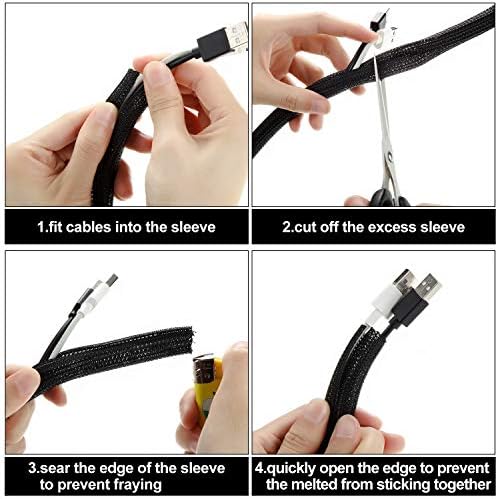 1.fit cables into the sleeve

2.cut off the excess sleeve

3.sear the edge of the sleeve to prevent fraying

4.quickly open the edge to prevent the melted from sticking together