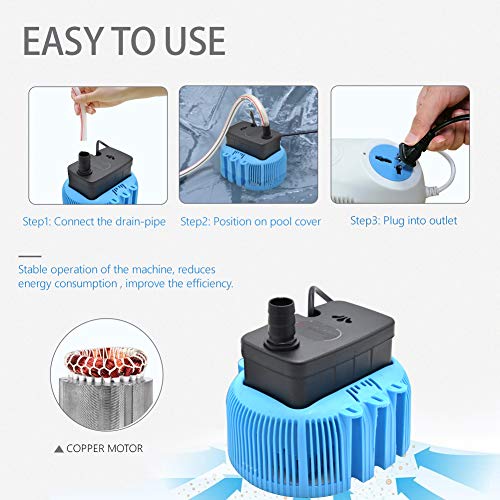 EASY TO USE

Step1: Connect the drain-pipe

Step2: Position on pool cover

Step3: Plug into outlet

Stable operation of the machine, reduces energy consumption , improve the efficiency.

▲ COPPER MOTOR