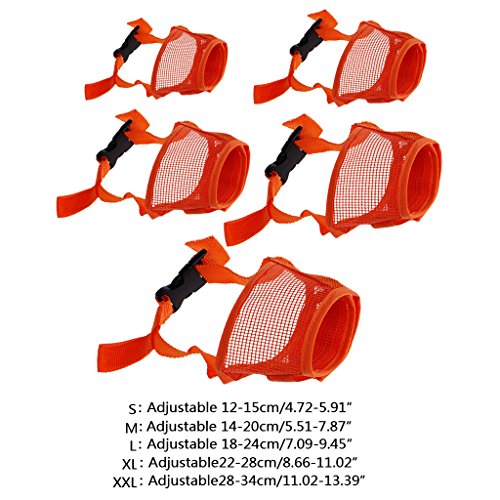 S: Adjustable 12-15cm/4.72-5.91"
M: Adjustable 14-20cm/5.51-7.87"
L: Adjustable 18-24cm/7.09-9.45"
XL: Adjustable22-28cm/8.66-11.02"
XXL: Adjustable28-34cm/11.02-13.39"