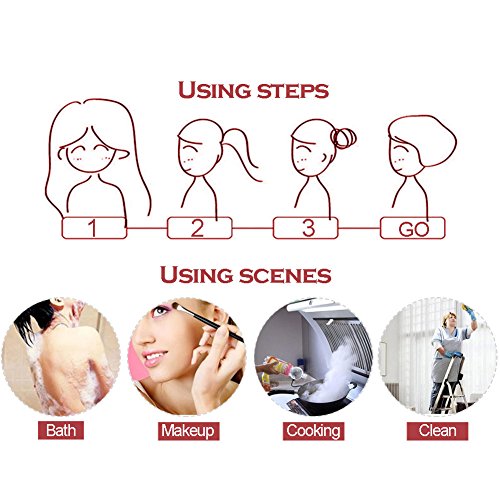 USING STEPS

1

2

3

GO

USING SCENES

Bath

Makeup

Cooking

Clean