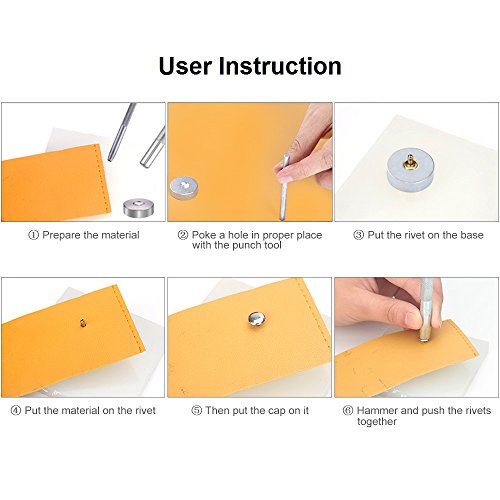 User Instruction

① Prepare the material

② Poke a hole in proper place with the punch tool

③ Put the rivet on the base

④ Put the material on the rivet

⑤ Then put the cap on it

⑥ Hammer and push the rivets together