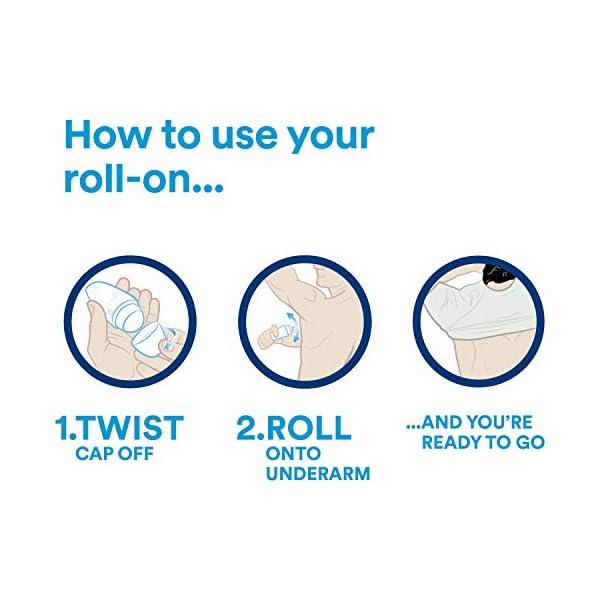 How to use your roll-on...

1.TWIST
CAP OFF

2.ROLL
ONTO
UNDERARM

...AND YOU'RE
READY TO GO