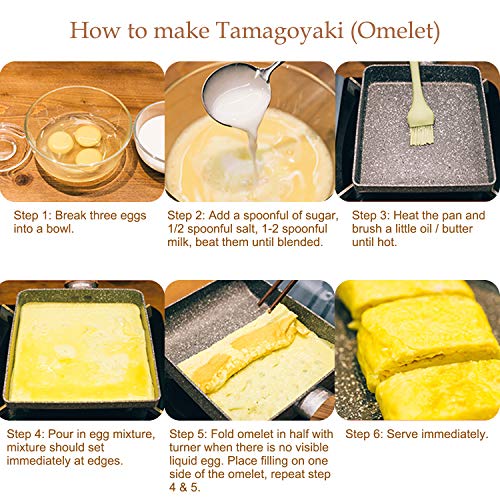 How to make Tamagoyaki (Omelet)

Step 1: Break three eggs into a bowl.

Step 2: Add a spoonful of sugar, 1/2 spoonful salt, 1-2 spoonful milk, beat them until blended.

Step 3: Heat the pan and brush a little oil / butter until hot.

Step 4: Pour in egg mixture, mixture should set immediately at edges.

Step 5: Fold omelet in half with turner when there is no visible liquid egg. Place filling on one side of the omelet, repeat step 4 & 5.

Step 6: Serve immediately.