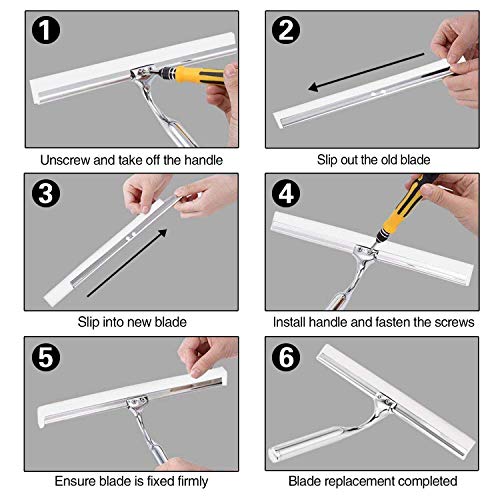 1
Unscrew and take off the handle

2
Slip out the old blade

3
Slip into new blade

4
Install handle and fasten the screws

5
Ensure blade is fixed firmly

6
Blade replacement completed