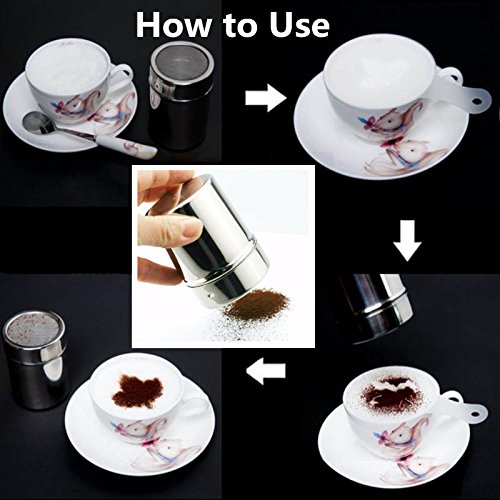 How to Use