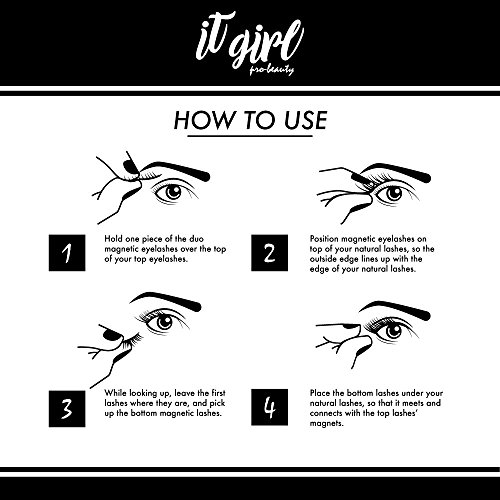 it girl
pro-beauty

HOW TO USE

1
Hold one piece of the duo magnetic eyelashes over the top of your top eyelashes.

2
Position magnetic eyelashes on top of your natural lashes, so the outside edge lines up with the edge of your natural lashes.

3
While looking up, leave the first lashes where they are, and pick up the bottom magnetic lashes.

4
Place the bottom lashes under your natural lashes, so that it meets and connects with the top lashes' magnets.