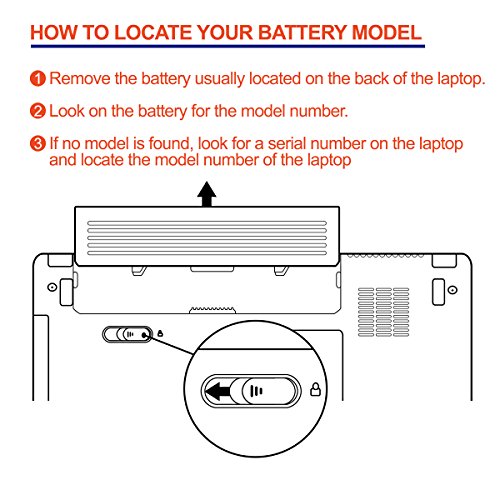 HOW TO LOCATE YOUR BATTERY MODEL

1 Remove the battery usually located on the back of the laptop.

2 Look on the battery for the model number.

3 If no model is found, look for a serial number on the laptop and locate the model number of the laptop