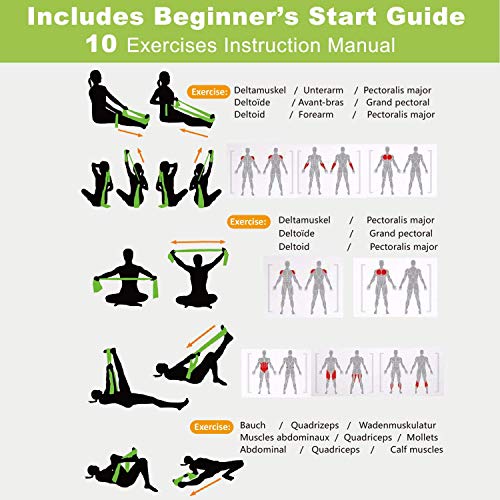 Includes Beginner's Start Guide
10 Exercises Instruction Manual

Exercise: Deltamuskel / Unterarm / Pectoralis major
Deltoïde / Avant-bras / Grand pectoral
Deltoid / Forearm / Pectoralis major

Exercise: Deltamuskel / Pectoralis major
Deltoïde / Grand pectoral
Deltoid / Pectoralis major

Exercise: Bauch / Quadrizeps / Wadenmuskulatur
Muscles abdominaux / Quadriceps / Mollets
Abdominal / Quadriceps / Calf muscles