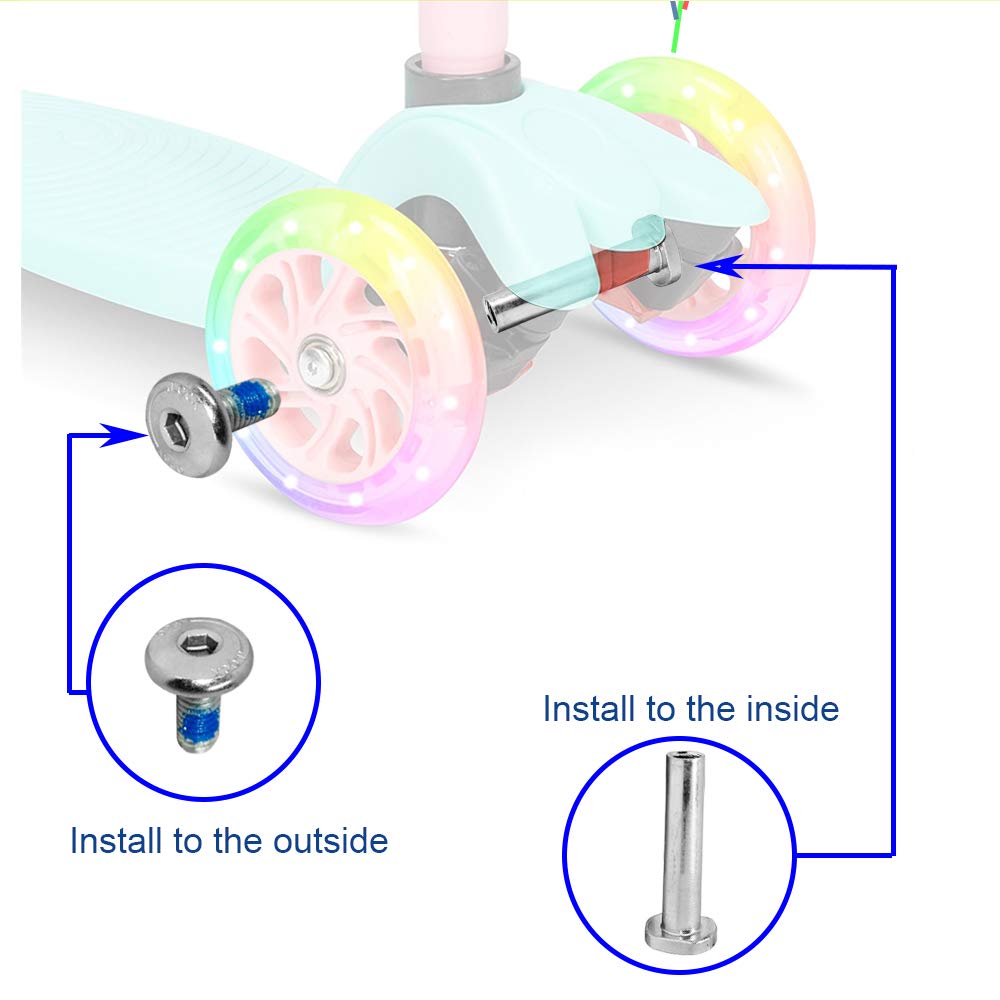 Install to the inside

Install to the outside