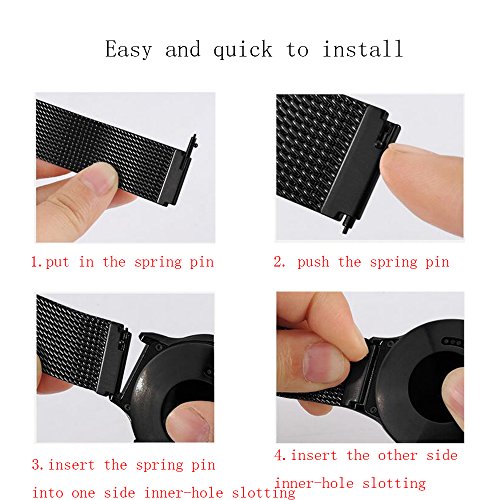 Easy and quick to install

1.put in the spring pin

2. push the spring pin

3.insert the spring pin into one side inner-hole slotting

4.insert the other side inner-hole slotting