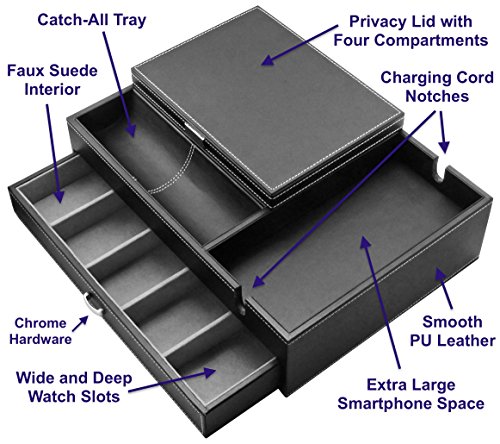 Catch-All Tray

Privacy Lid with Four Compartments

Faux Suede Interior

Charging Cord Notches

Chrome Hardware

Smooth PU Leather

Wide and Deep Watch Slots

Extra Large Smartphone Space