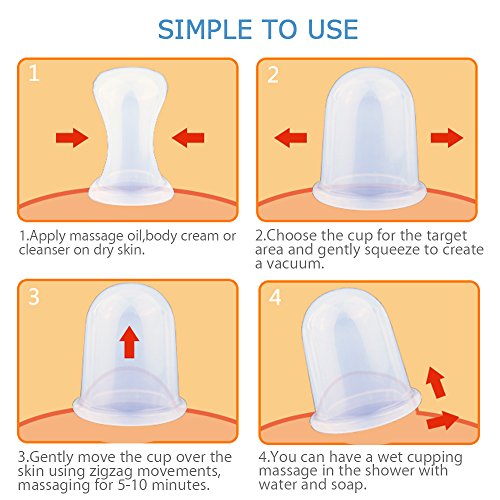 SIMPLE TO USE

1

1.Apply massage oil,body cream or cleanser on dry skin.

2

2.Choose the cup for the target area and gently squeeze to create a vacuum.

3

3.Gently move the cup over the skin using zigzag movements, massaging for 5-10 minutes.

4

4.You can have a wet cupping massage in the shower with water and soap.