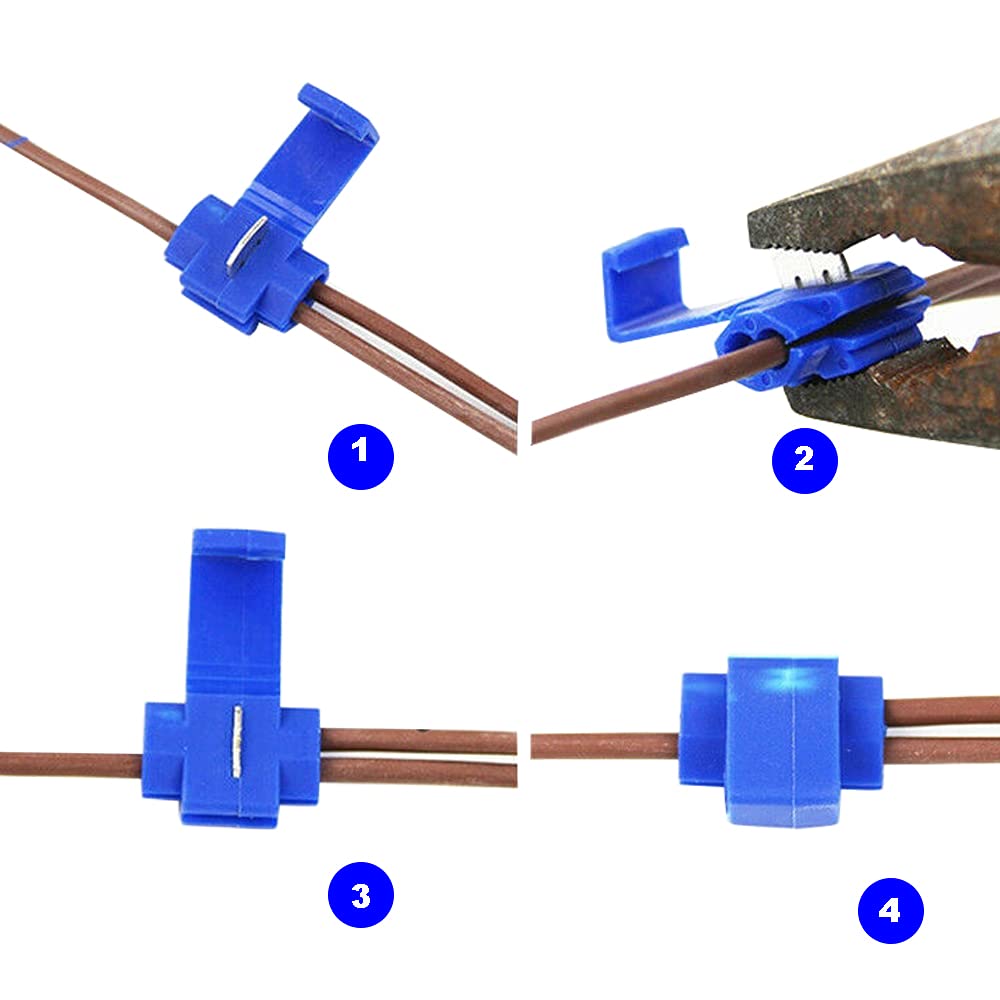 1

2

3

4