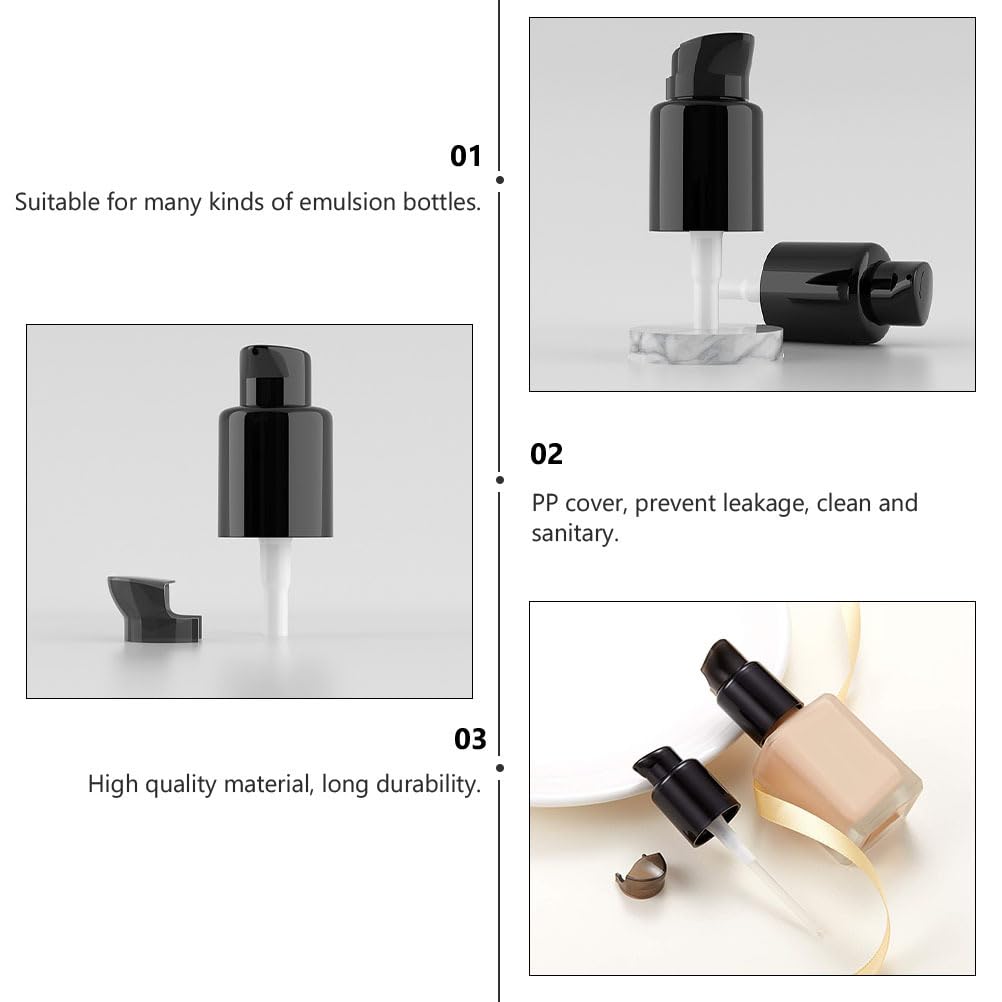 01

Suitable for many kinds of emulsion bottles.

02

PP cover, prevent leakage, clean and sanitary.

03

High quality material, long durability.