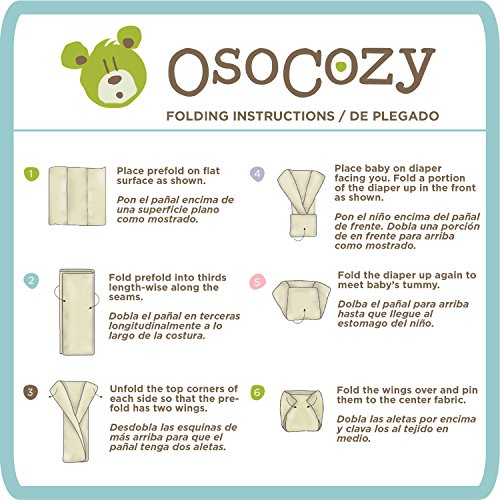 osocozy

FOLDING INSTRUCTIONS / DE PLEGADO

1 Place prefold on flat surface as shown.

Pon el pañal encima de una superficie plano como mostrado.

2 Fold prefold into thirds length-wise along the seams.

Dobla el pañal en terceras longitudinalmente a lo largo de la costura.

3 Unfold the top corners of each side so that the prefold has two wings.

Desdobla las esquinas de más arriba para que el pañal tenga dos aletas.

4 Place baby on diaper facing you. Fold a portion of the diaper up in the front as shown.

Pon el niño encima del pañal de frente. Dobla una porción de en frente para arriba como mostrado.

5 Fold the diaper up again to meet baby's tummy.

Dolba el pañal para arriba hasta que llegue al estomago del niño.

6 Fold the wings over and pin them to the center fabric.

Dobla las aletas por encima y clava los al tejido en medio.