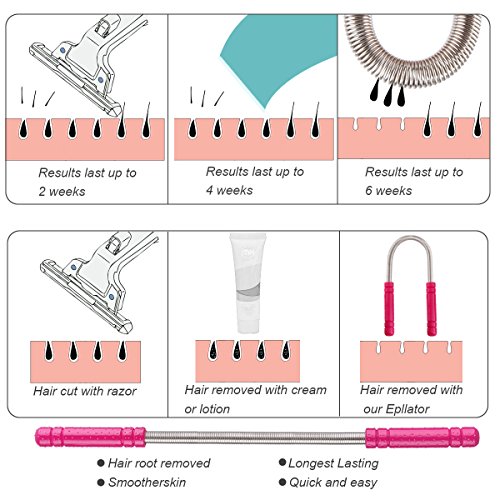 Results last up to 2 weeks

Results last up to 4 weeks

Results last up to 6 weeks

Hair cut with razor

Hair removed with cream or lotion

Hair removed with our Epllator

● Hair root removed
● Smootherskin

● Longest Lasting
● Quick and easy