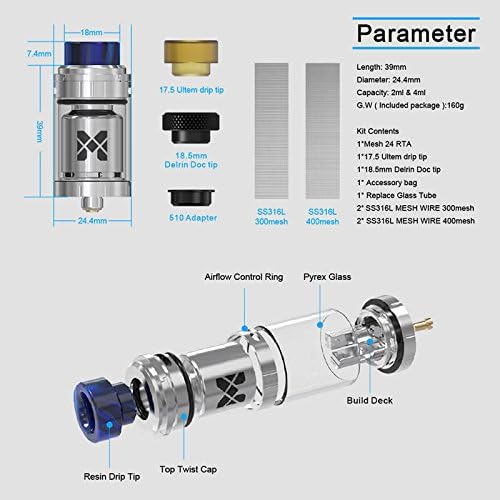 18mm

7.4mm

39mm

24.4mm

17.5 Ultem drip tip

18.5mm Delrin Doc tip

510 Adapter

SS316L 300mesh

SS316L 400mesh

Parameter

Length: 39mm
Diameter: 24.4mm
Capacity: 2ml & 4ml
G.W ( Included package ):160g

Kit Contents
1*Mesh 24 RTA
1*17.5 Ultem drip tip
1*18.5mm Delrin Doc tip
1* Accessory bag
1* Replace Glass Tube
2* SS316L MESH WIRE 300mesh
2* SS316L MESH WIRE 400mesh

Airflow Control Ring

Pyrex Glass

Build Deck

Resin Drip Tip

Top Twist Cap