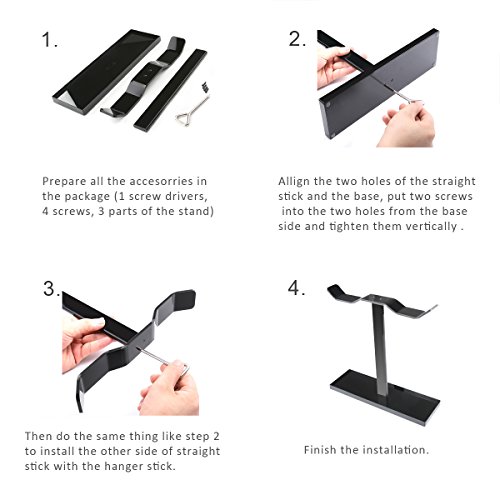 1.

Prepare all the accesorries in the package (1 screw drivers, 4 screws, 3 parts of the stand)

2.

Allign the two holes of the straight stick and the base, put two screws into the two holes from the base side and tighten them vertically .

3.

Then do the same thing like step 2 to install the other side of straight stick with the hanger stick.

4.

Finish the installation.