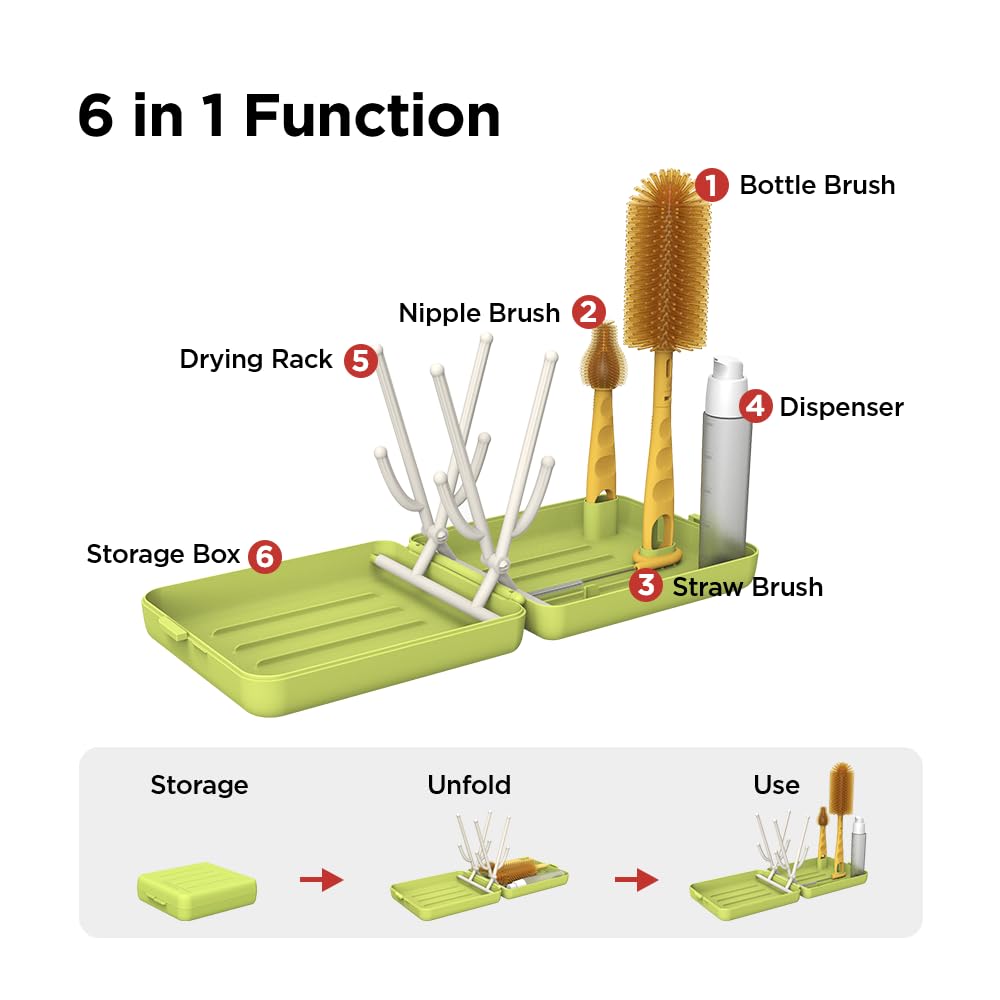 6 in 1 Function

1 Bottle Brush

Nipple Brush 2

Drying Rack 5

4 Dispenser

Storage Box 6

3 Straw Brush

Storage

Unfold

Use