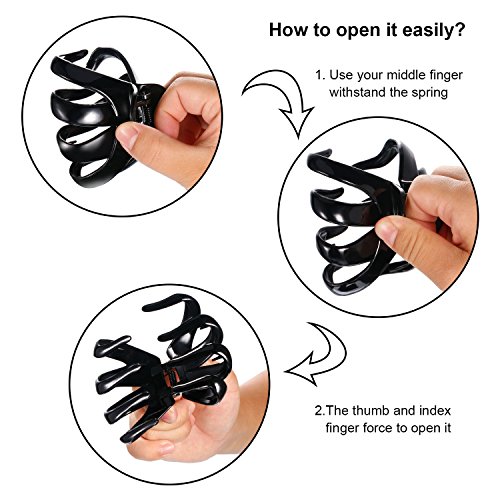 How to open it easily?

1. Use your middle finger withstand the spring

2.The thumb and index finger force to open it