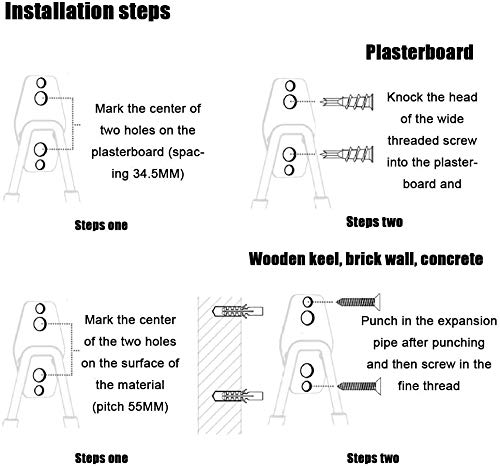 Installation steps

Plasterboard

Mark the center of two holes on the plasterboard (spacing 34.5MM)

Knock the head of the wide threaded screw into the plasterboard and

Steps one

Steps two

Wooden keel, brick wall, concrete

Mark the center of the two holes on the surface of the material (pitch 55MM)

Punch in the expansion pipe after punching and then screw in the fine thread

Steps one

Steps two