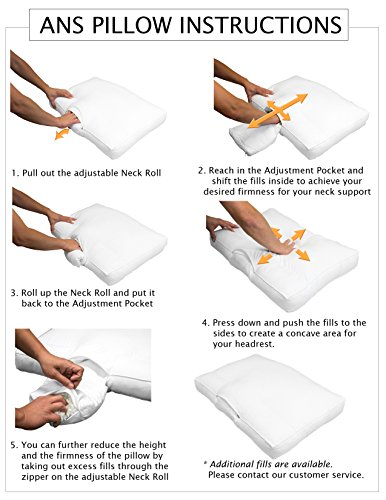 ANS PILLOW INSTRUCTIONS

1. Pull out the adjustable Neck Roll

2. Reach in the Adjustment Pocket and shift the fills inside to achieve your desired firmness for your neck support

3. Roll up the Neck Roll and put it back to the Adjustment Pocket

4. Press down and push the fills to the sides to create a concave area for your headrest.

5. You can further reduce the height and the firmness of the pillow by taking out excess fills through the zipper on the adjustable Neck Roll

* Additional fills are available. Please contact our customer service.