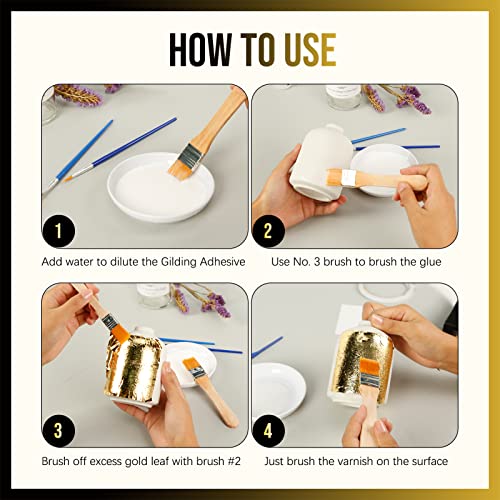 HOW TO USE

1

Add water to dilute the Gilding Adhesive

2

Use No. 3 brush to brush the glue

3

Brush off excess gold leaf with brush #2

4

Just brush the varnish on the surface